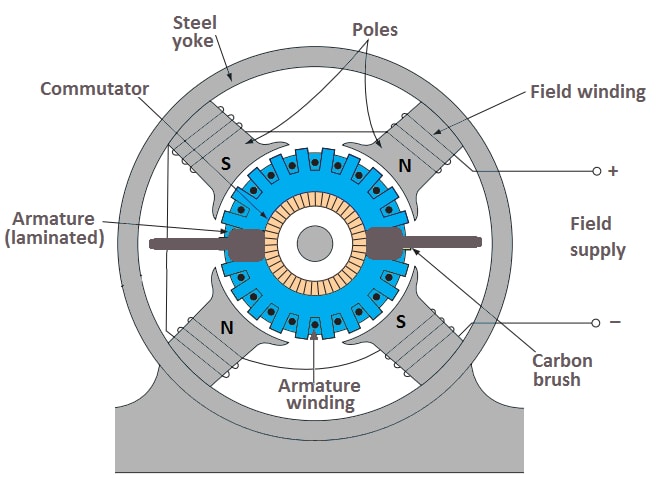 Steel yoke

Poles

Commutator

Field winding

S

N

+

Armature (laminated)

Field supply

N

S

−

Carbon brush

Armature winding