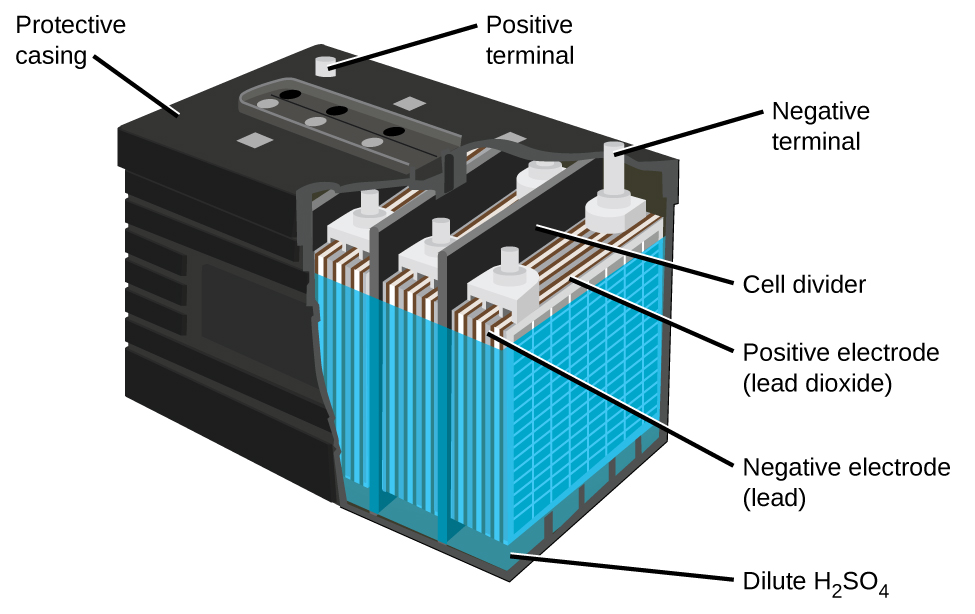 Protective casing

Positive terminal

Negative terminal

Cell divider

Positive electrode (lead dioxide)

Negative electrode (lead)

Dilute $H_2SO_4$