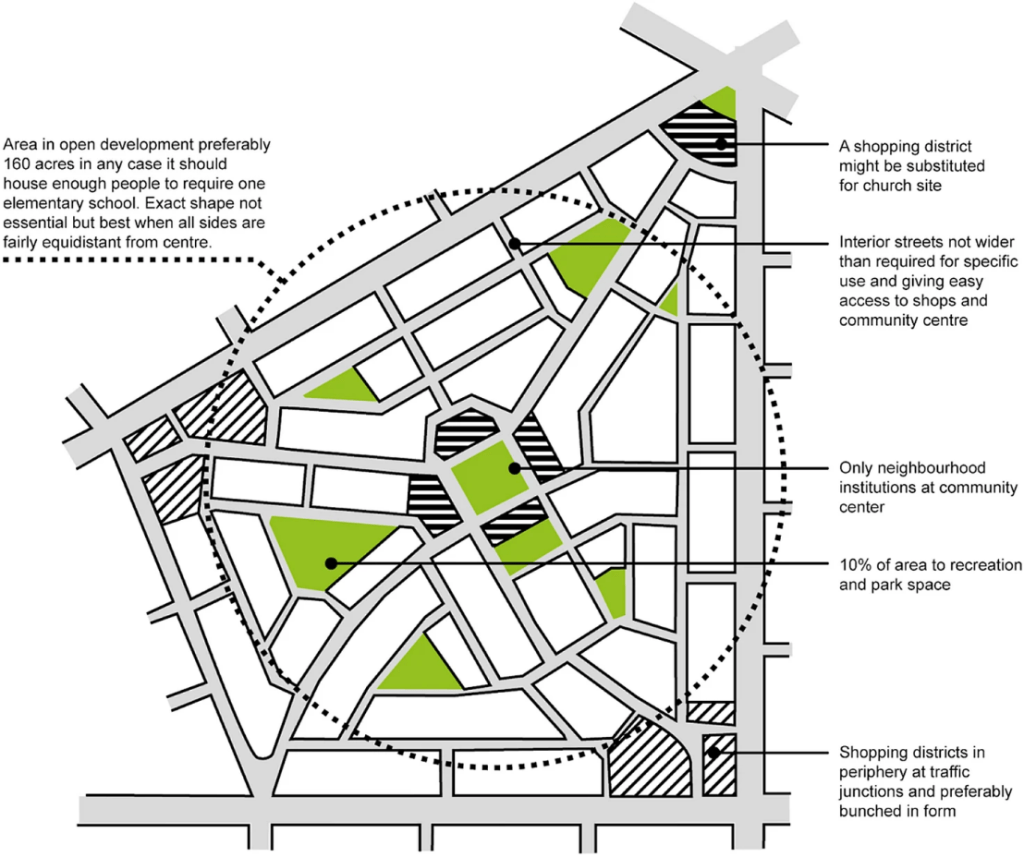 Area in open development preferably 160 acres in any case it should house enough people to require one elementary school. Exact shape not essential but best when all sides are fairly equidistant from centre.

A shopping district might be substituted for church site

Interior streets not wider than required for specific use and giving easy access to shops and community centre

Only neighbourhood institutions at community center

10% of area to recreation and park space

Shopping districts in periphery at traffic junctions and preferably bunched in form