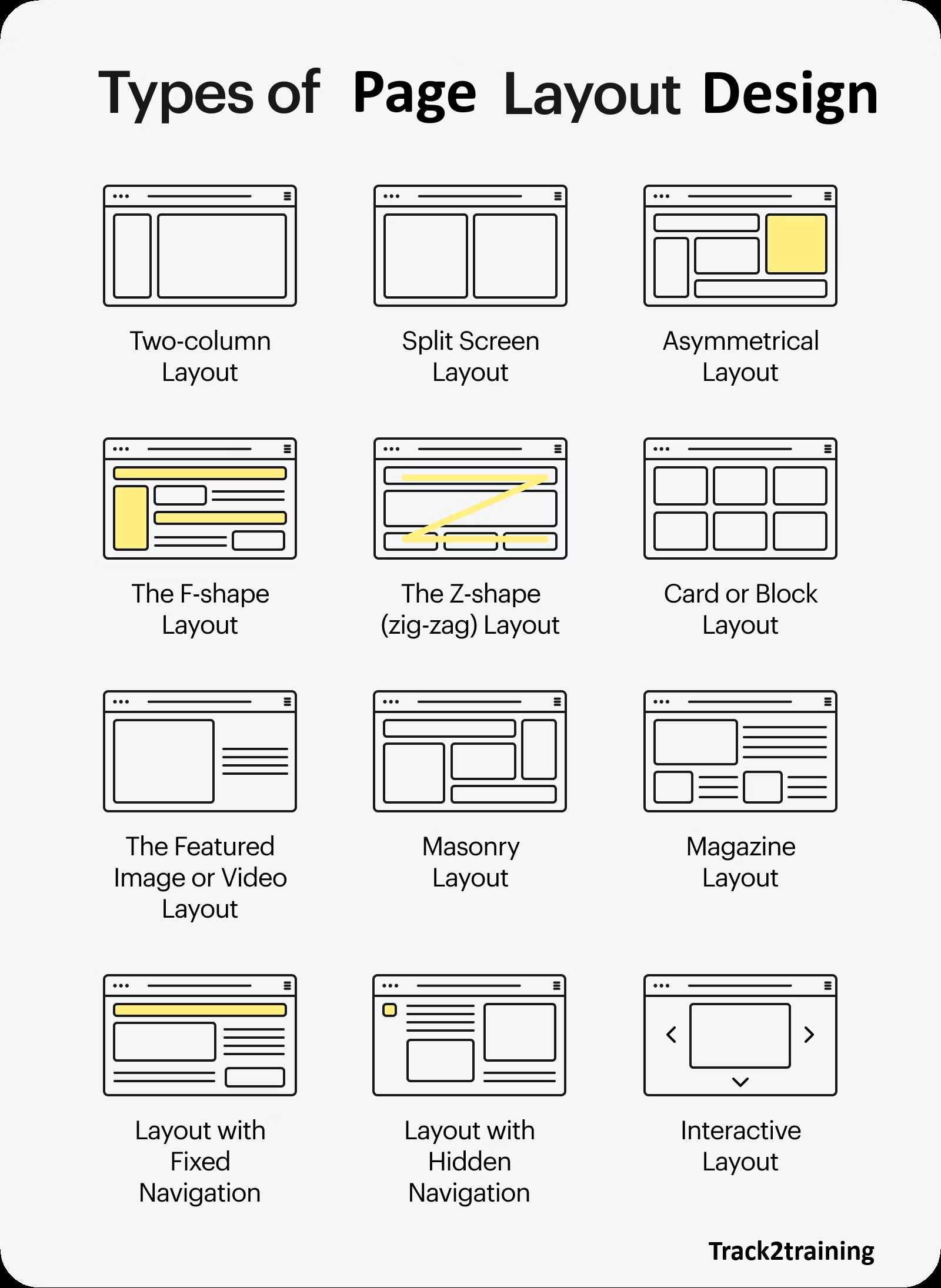 Types of Page Layout Design

Two-column Layout

Split Screen Layout

Asymmetrical Layout

The F-shape Layout

The Z-shape (zig-zag) Layout

Card or Block Layout

The Featured Image or Video Layout

Masonry Layout

Magazine Layout

Layout with Fixed Navigation

Layout with Hidden Navigation

Interactive Layout

Track2training